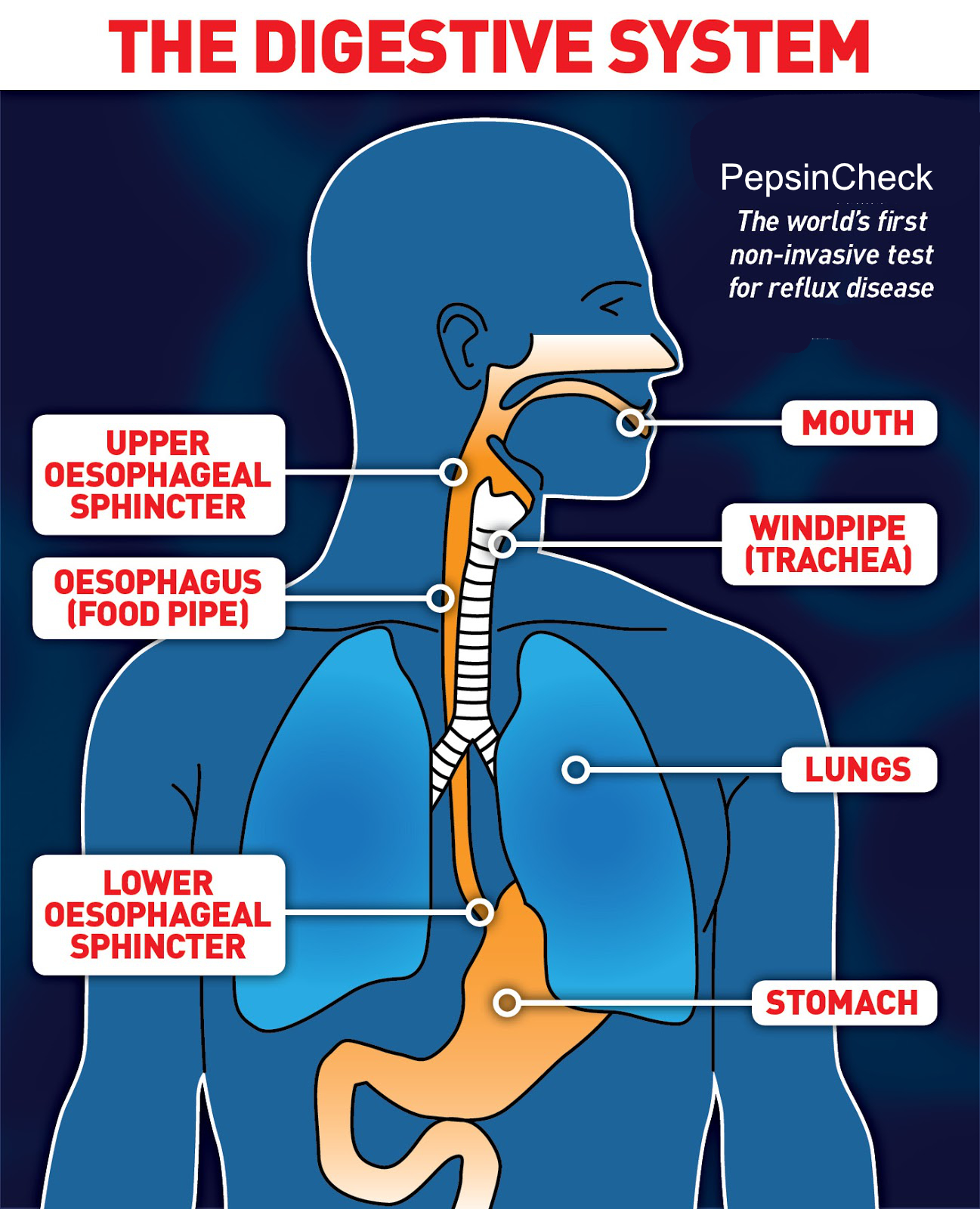 THE DIGESTIVE SYSTEM

PepsinCheck
The world's first non-invasive test for reflux disease

UPPER OESOPHAGEAL SPHINCTER

OESOPHAGUS (FOOD PIPE)

LOWER OESOPHAGEAL SPHINCTER

MOUTH

WINDPIPE (TRACHEA)

LUNGS

STOMACH